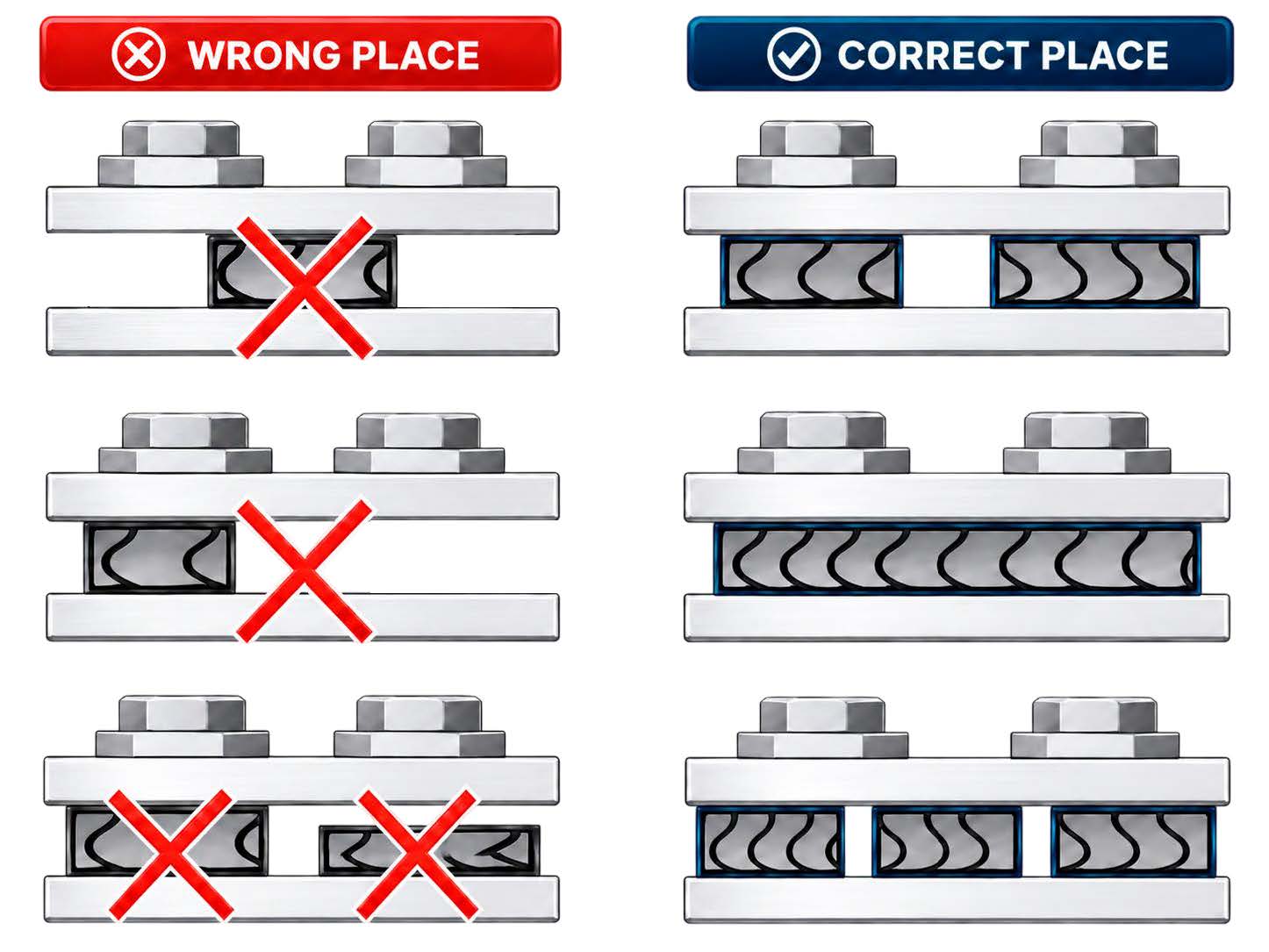 WRONG PLACE

CORRECT PLACE